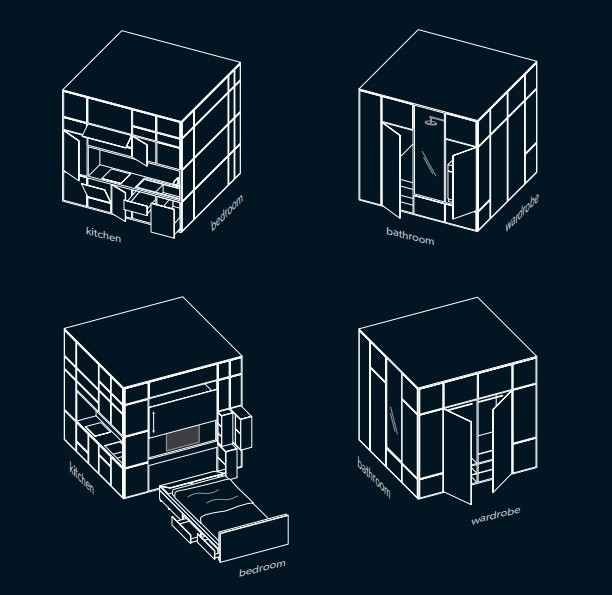 kitchen
bedroom

bathroom
wardrobe

kitchen
bedroom

bathroom
wardrobe